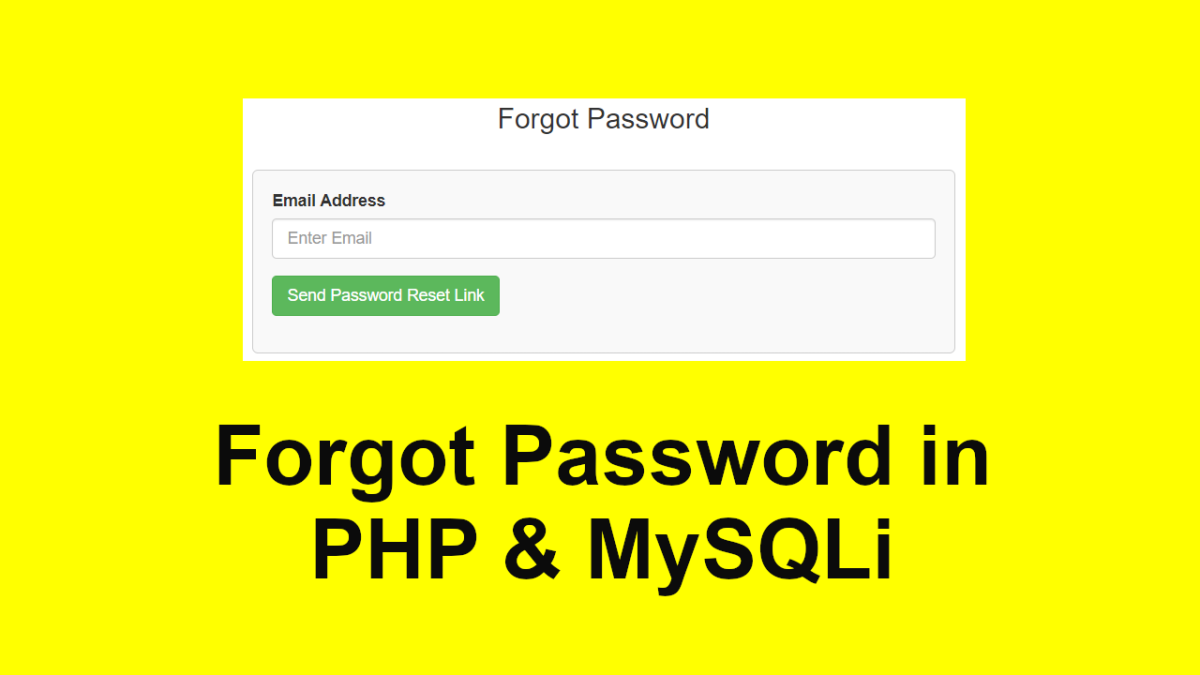 Forgot Password

Email Address

Enter Email

Send Password Reset Link

Forgot Password in PHP & MySQLi